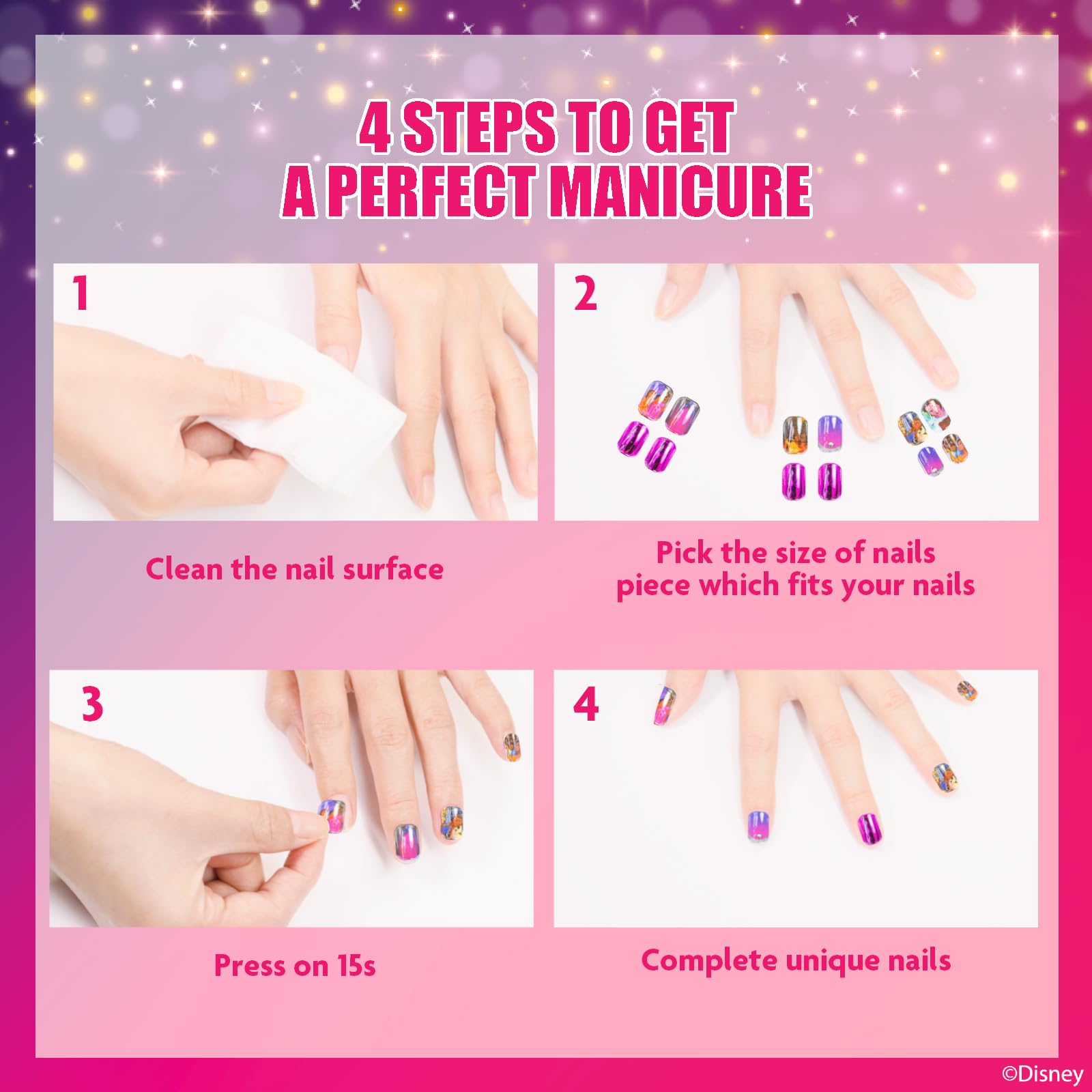 4 STEPS TO GET
A PERFECT MANICURE

1

Clean the nail surface

2

Pick the size of nails piece which fits your nails

3

Press on 15s

4

Complete unique nails

©Disney